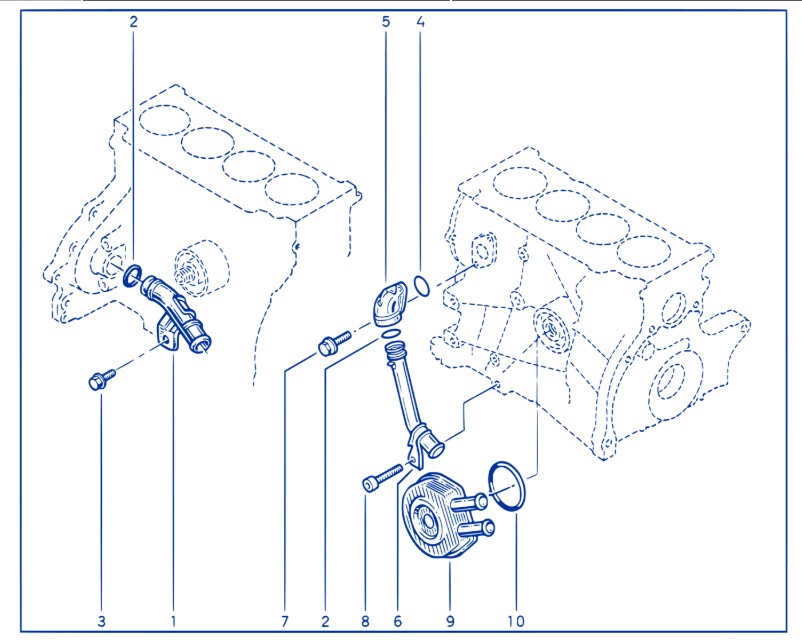 2
5
4
3
1
7
2
8
6
9
10